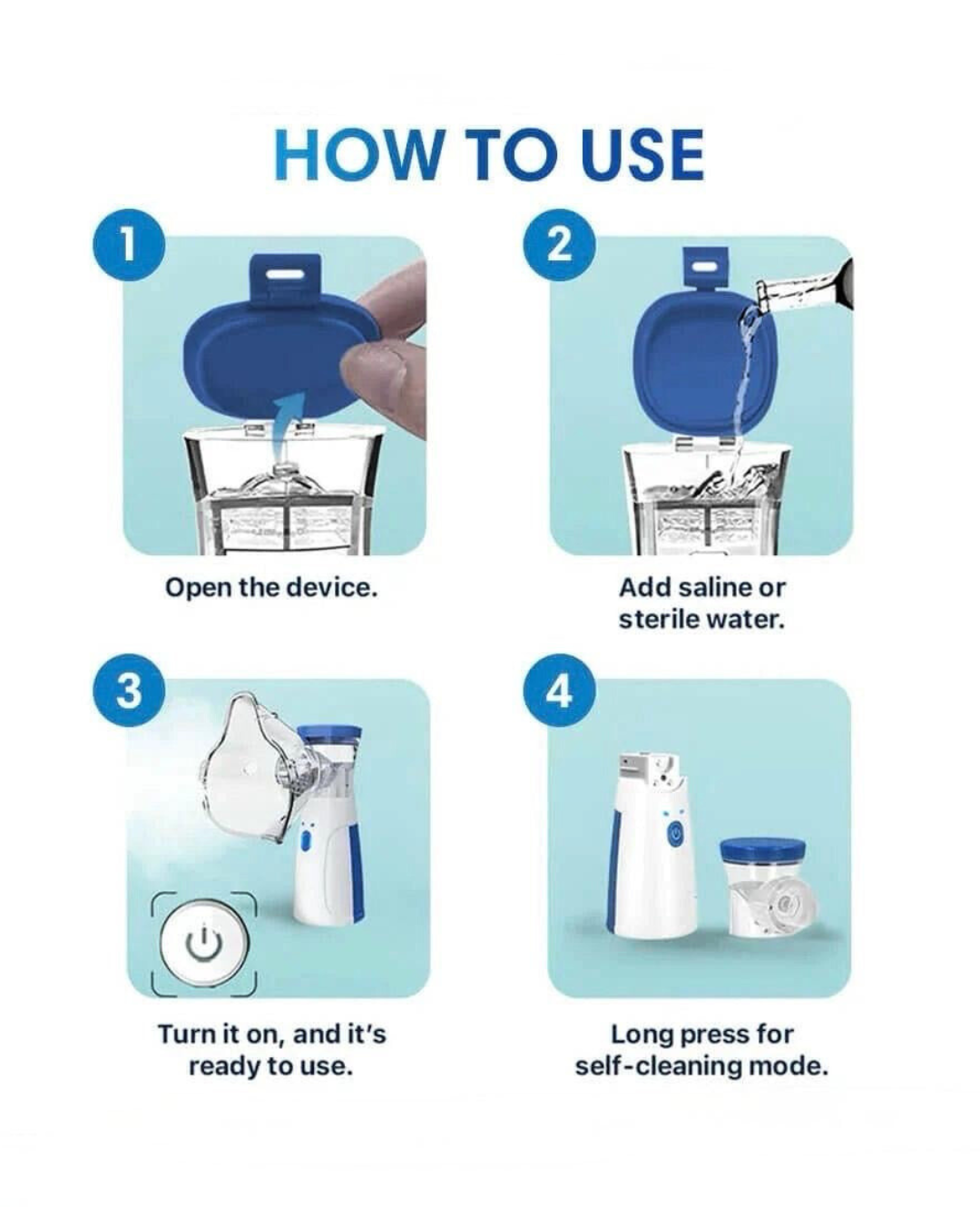 HOW TO USE

1

Open the device.

2

Add saline or sterile water.

3

Turn it on, and it's ready to use.

4

Long press for self-cleaning mode.